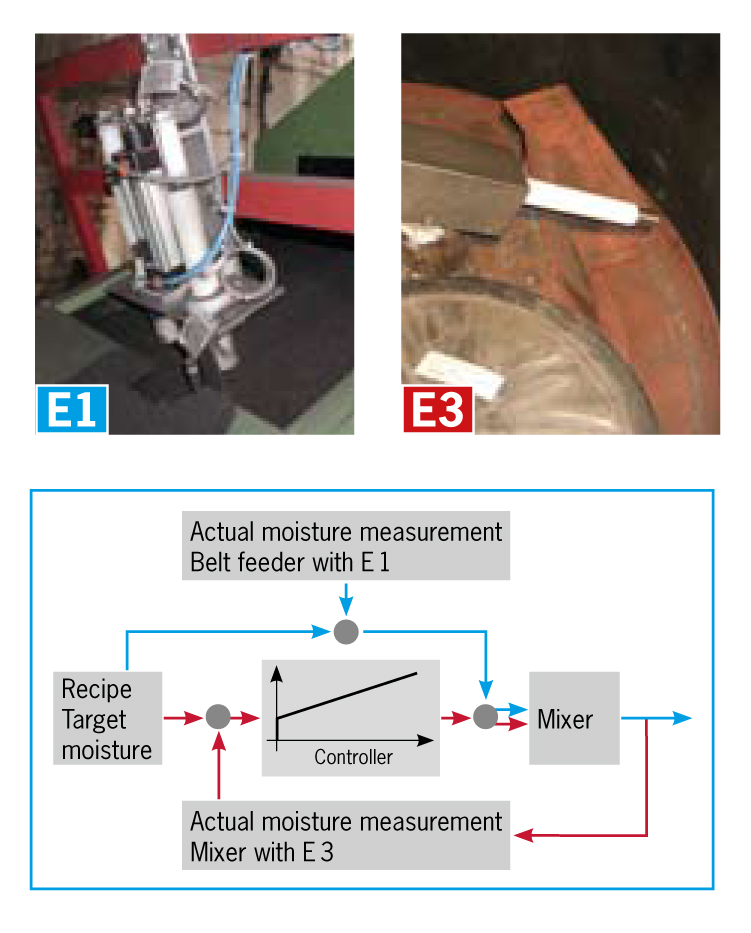 E1

E3

Actual moisture measurement
Belt feeder with E 1

Recipe
Target
moisture

Controller

Mixer

Actual moisture measurement
Mixer with E 3